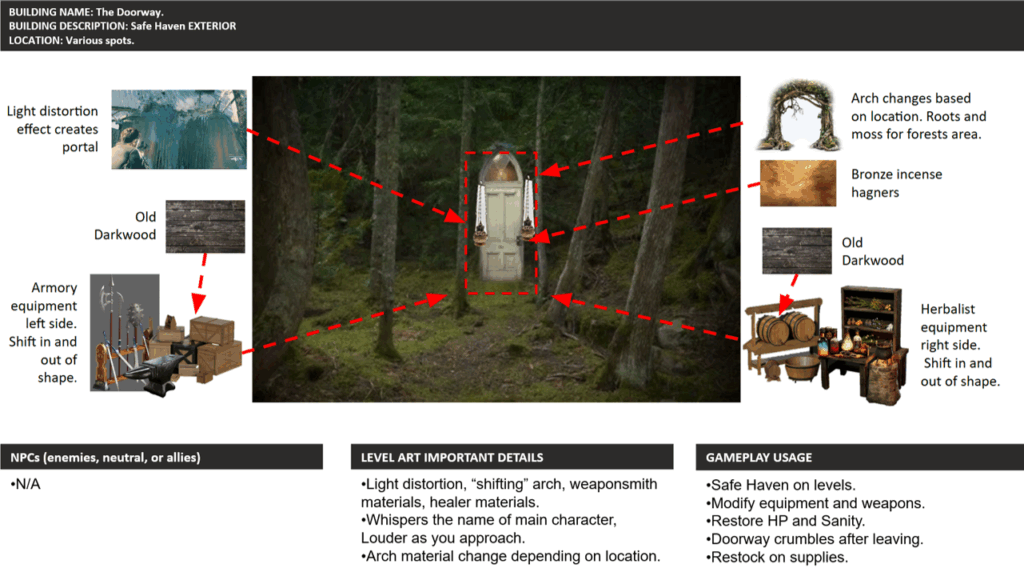 BUILDING NAME: The Doorway.
BUILDING DESCRIPTION: Safe Haven EXTERIOR
LOCATION: Various spots.

Light distortion effect creates portal

Old Darkwood

Armory equipment left side. Shift in and out of shape.

Arch changes based on location. Roots and moss for forests area.

Bronze incense hagners

Old Darkwood

Herbalist equipment right side. Shift in and out of shape.

NPCs (enemies, neutral, or allies)

•N/A

LEVEL ART IMPORTANT DETAILS

•Light distortion, “shifting” arch, weaponsmith materials, healer materials.
•Whispers the name of main character, Louder as you approach.
•Arch material change depending on location.

GAMEPLAY USAGE

•Safe Haven on levels.
•Modify equipment and weapons.
•Restore HP and Sanity.
•Doorway crumbles after leaving.
•Restock on supplies.